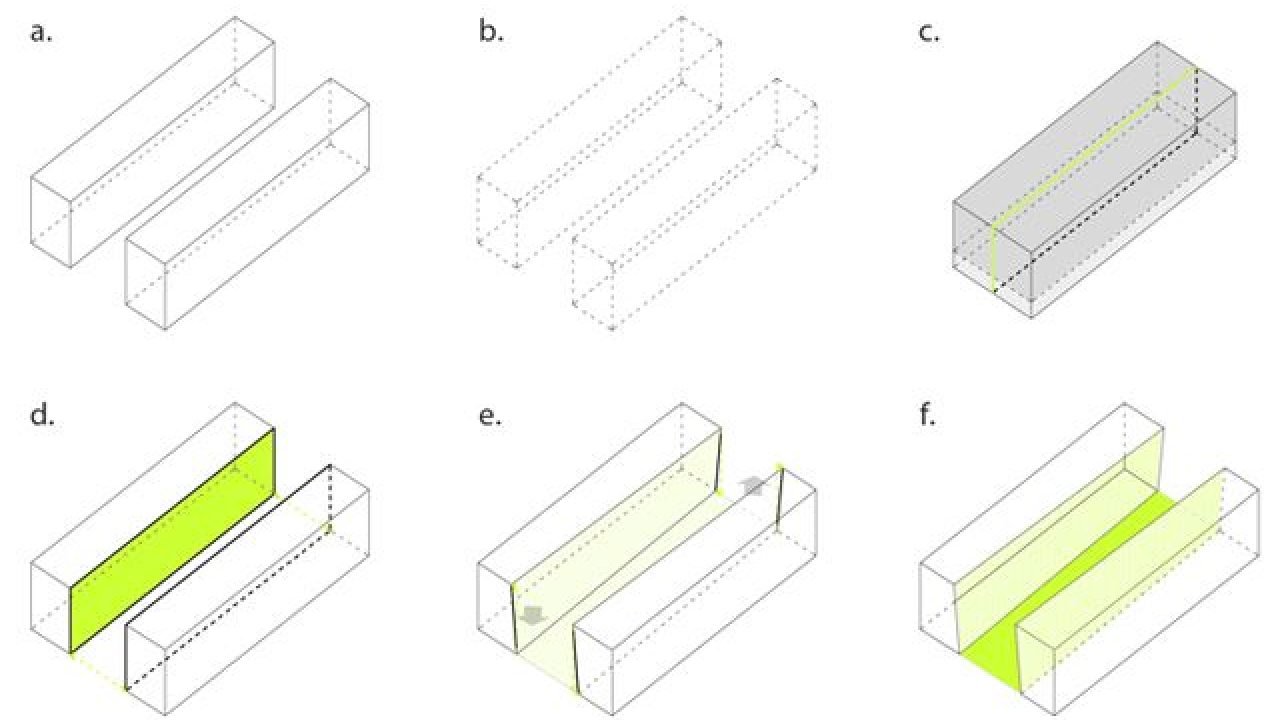 a.

b.

c.

d.

e.

f.